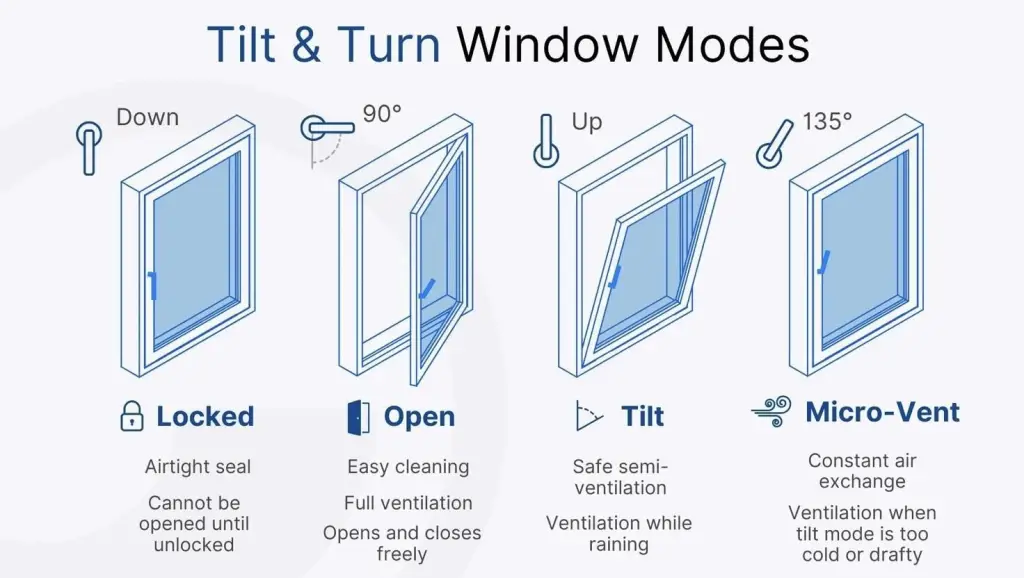 Tilt & Turn Window Modes

Down

Locked

Airtight seal

Cannot be opened until unlocked

90°

Open

Easy cleaning

Full ventilation

Opens and closes freely

Up

Tilt

Safe semi-ventilation

Ventilation while raining

135°

Micro-Vent

Constant air exchange

Ventilation when tilt mode is too cold or drafty