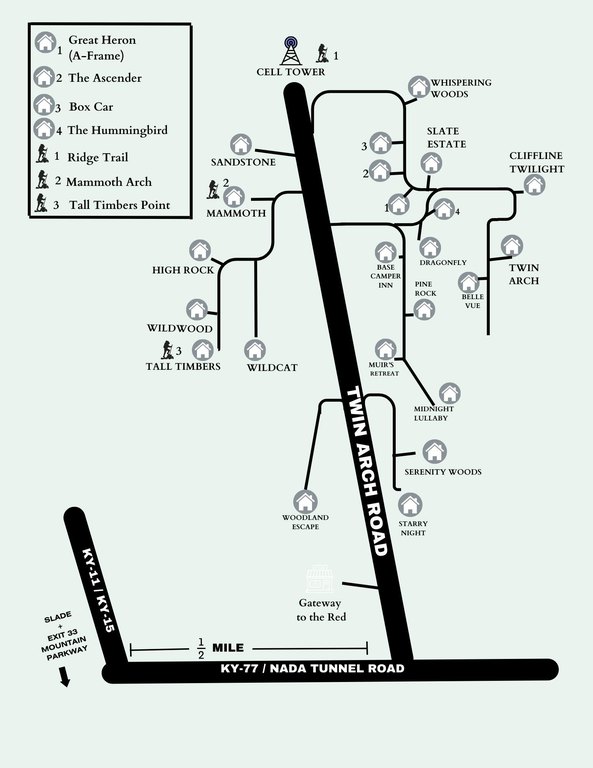 1 Great Heron (A-Frame)
2 The Ascender
3 Box Car
4 The Hummingbird
1 Ridge Trail
2 Mammoth Arch
3 Tall Timbers Point

CELL TOWER
1
WHISPERING WOODS
SLATE ESTATE
3
2
1
4
CLIFFLINE TWILIGHT
SANDSTONE
2
MAMMOTH
HIGH ROCK
WILDWOOD
3
TALL TIMBERS
WILDCAT
BASE CAMPER INN
DRAGONFLY
TWIN ARCH
BELLE VUE
PINE ROCK
MUIR'S RETREAT
MIDNIGHT LULLABY
SERENITY WOODS
WOODLAND ESCAPE
STARRY NIGHT
TWIN ARCH ROAD
Gateway to the Red
KY-11 / KY-15
SLADE + EXIT 33 MOUNTAIN PARKWAY
$\frac{1}{2}$ MILE
KY-77 / NADA TUNNEL ROAD